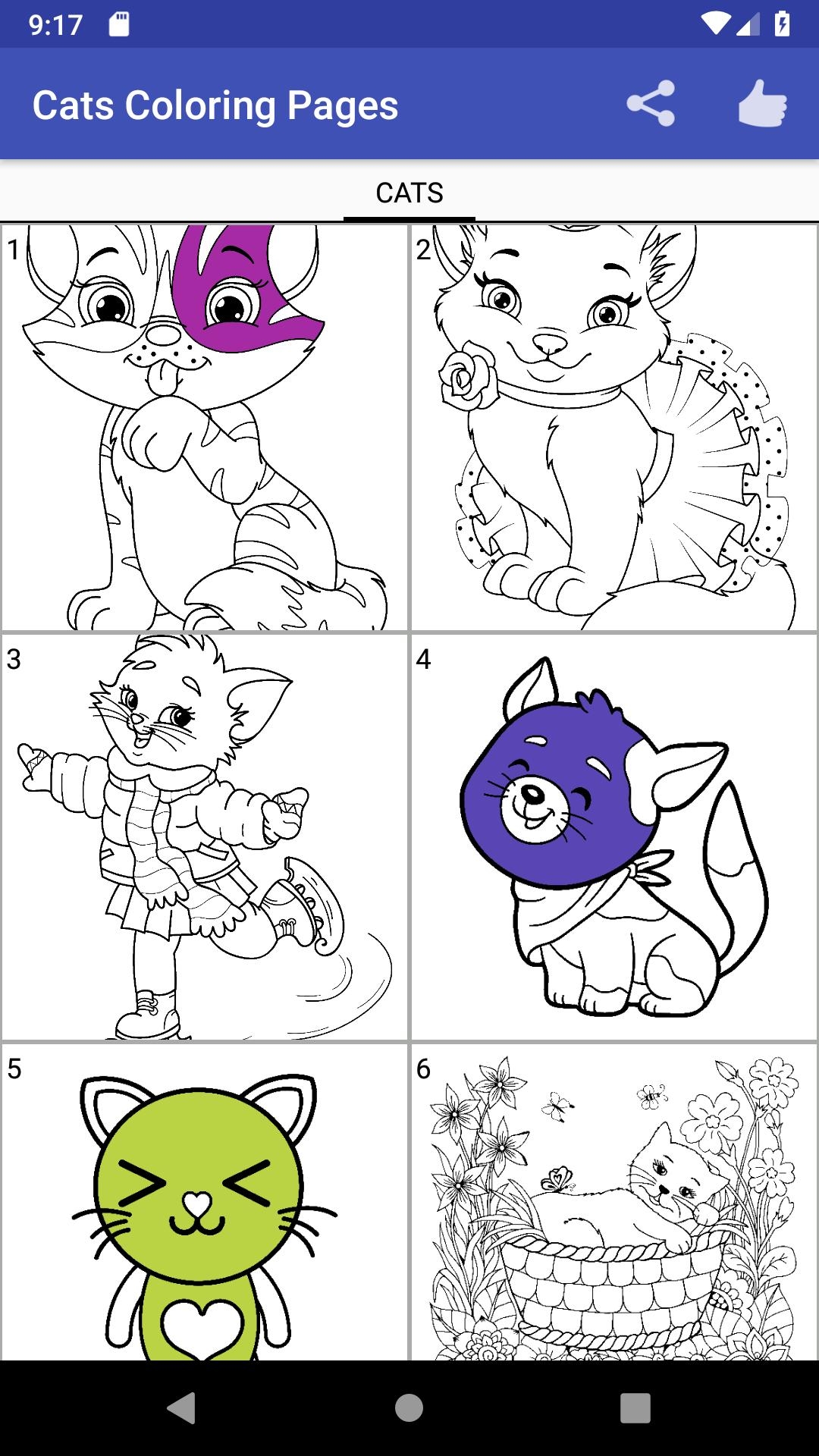 9:17

Cats Coloring Pages

CATS

1

2

3

4

5

6