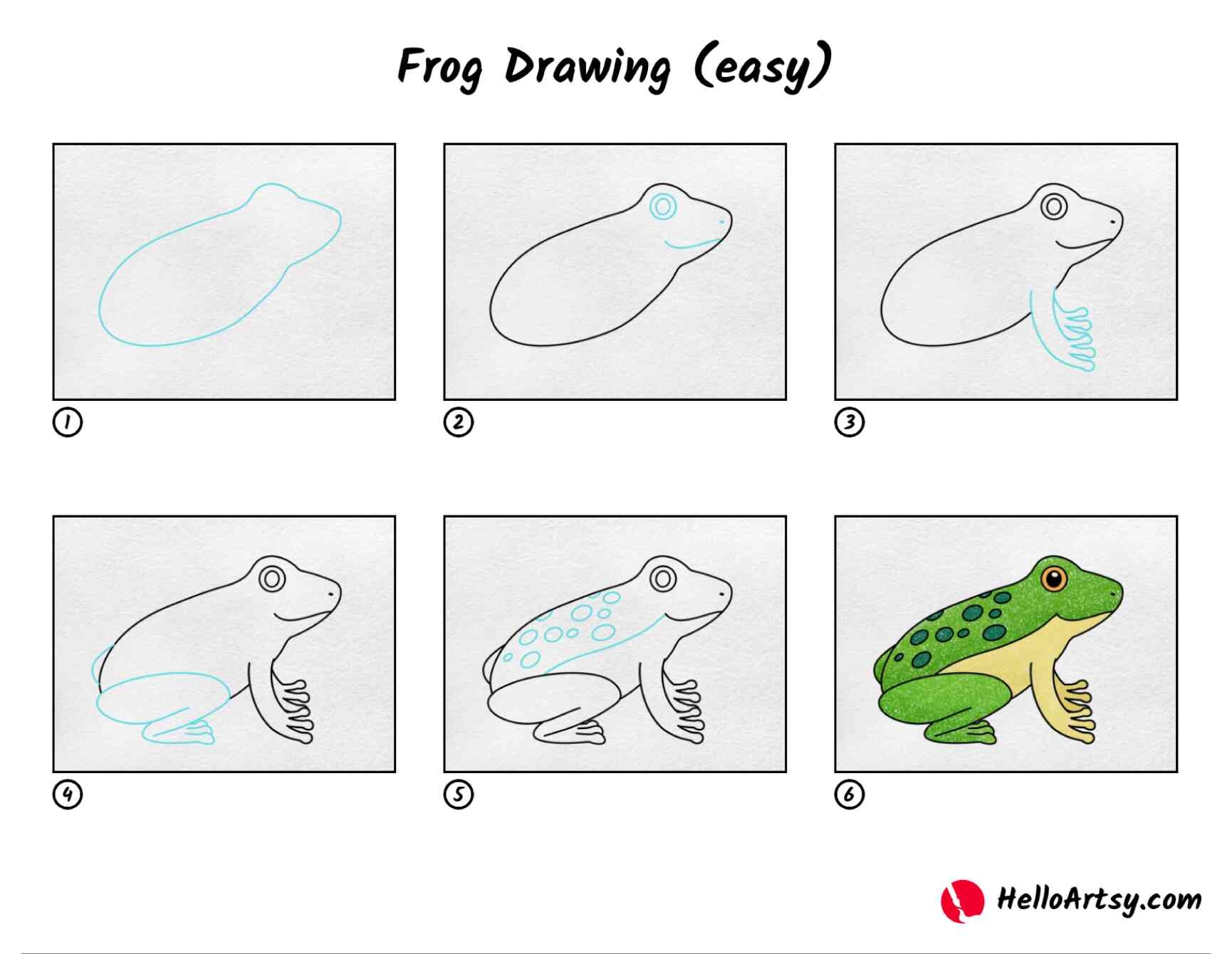 Frog Drawing (easy)

1

2

3

4

5

6

HelloArtsy.com